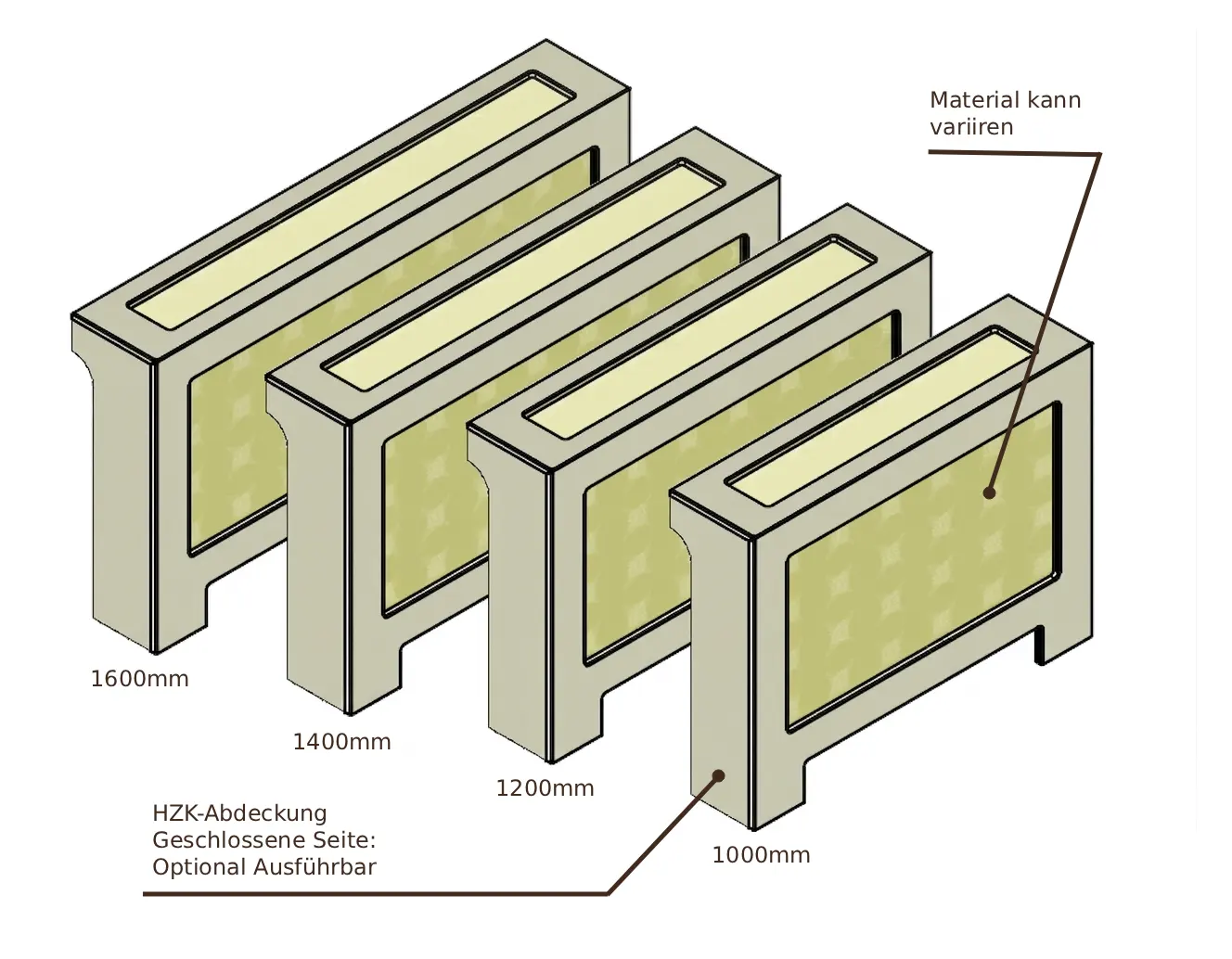 Material kann variiren

1600mm

1400mm

1200mm

1000mm

HZK-Abdeckung
Geschlossene Seite:
Optional Ausführbar