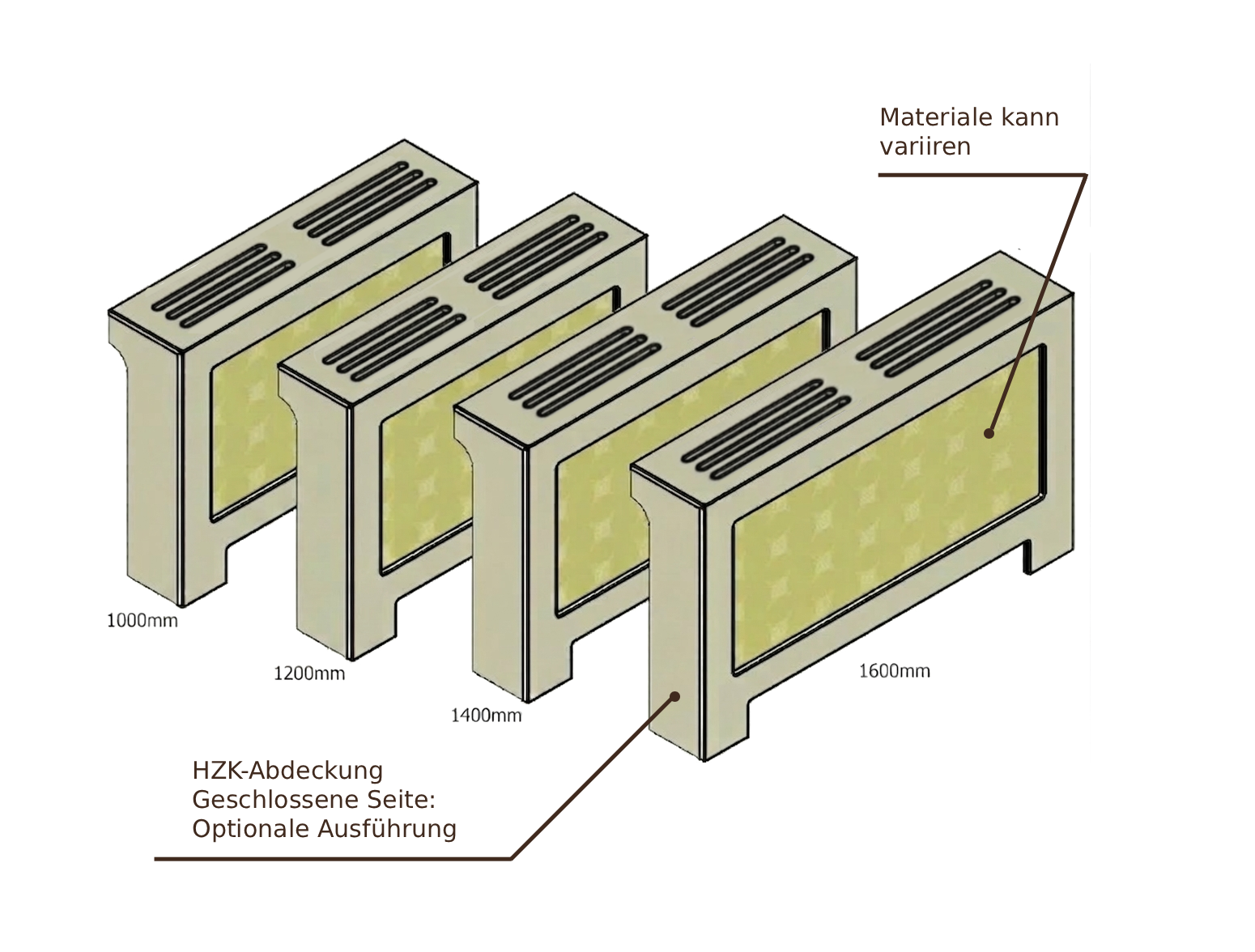 Materiale kann variiren

1000mm

1200mm

1400mm

1600mm

HZK-Abdeckung
Geschlossene Seite:
Optionale Ausführung