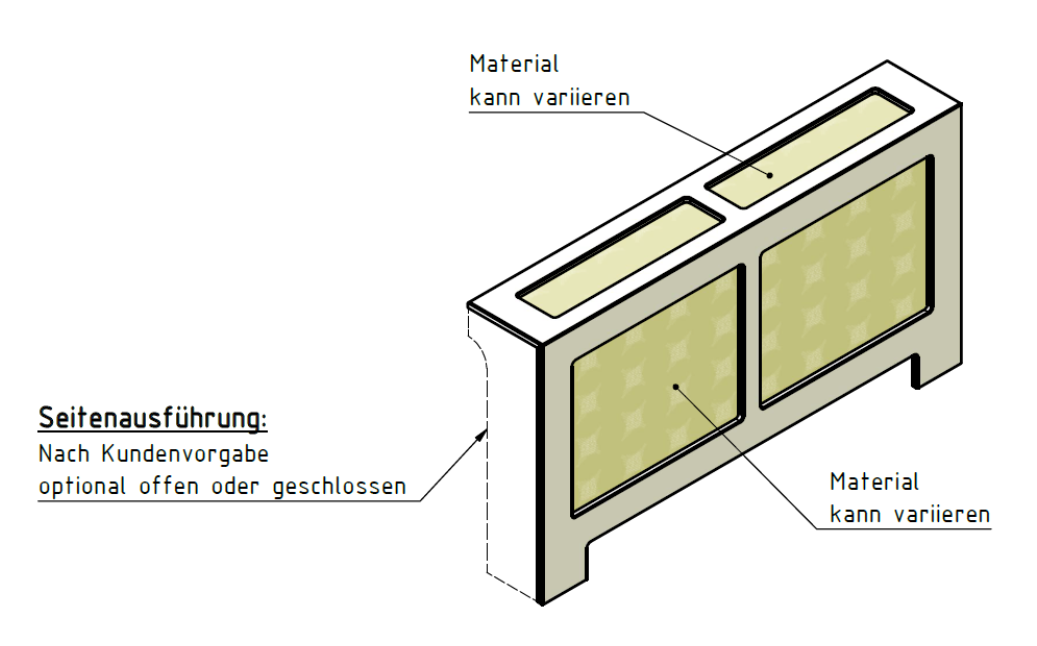 Material
kann variieren

Seitenausführung:
Nach Kundenvorgabe
optional offen oder geschlossen

Material
kann variieren