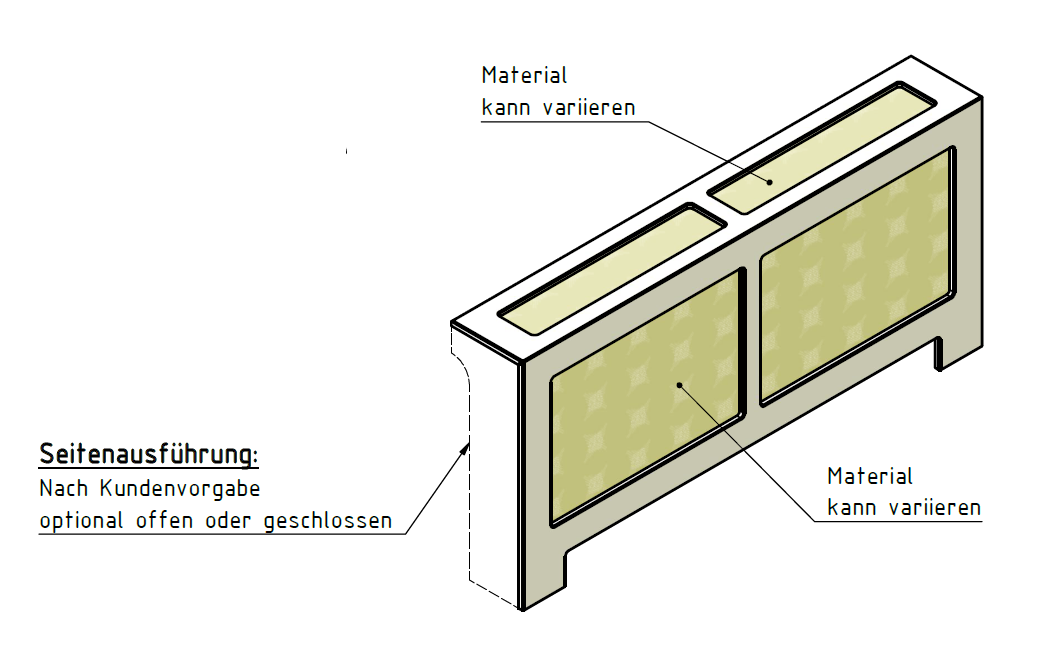 Material
kann variieren

Seitenausführung:
Nach Kundenvorgabe
optional offen oder geschlossen

Material
kann variieren