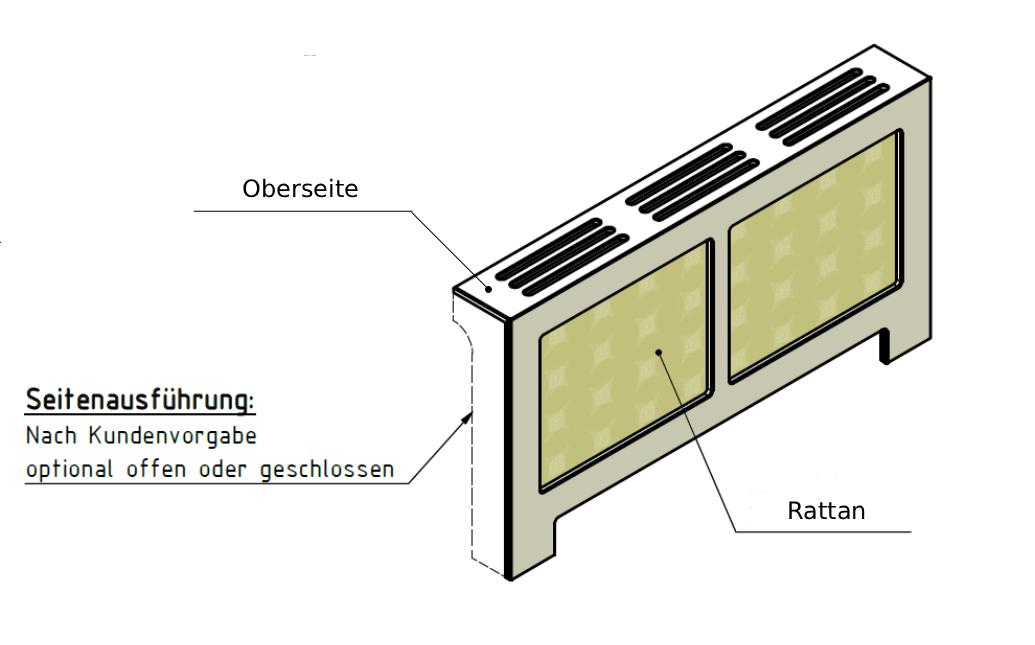 Oberseite

Seitenausführung:
Nach Kundenvorgabe
optional offen oder geschlossen

Rattan