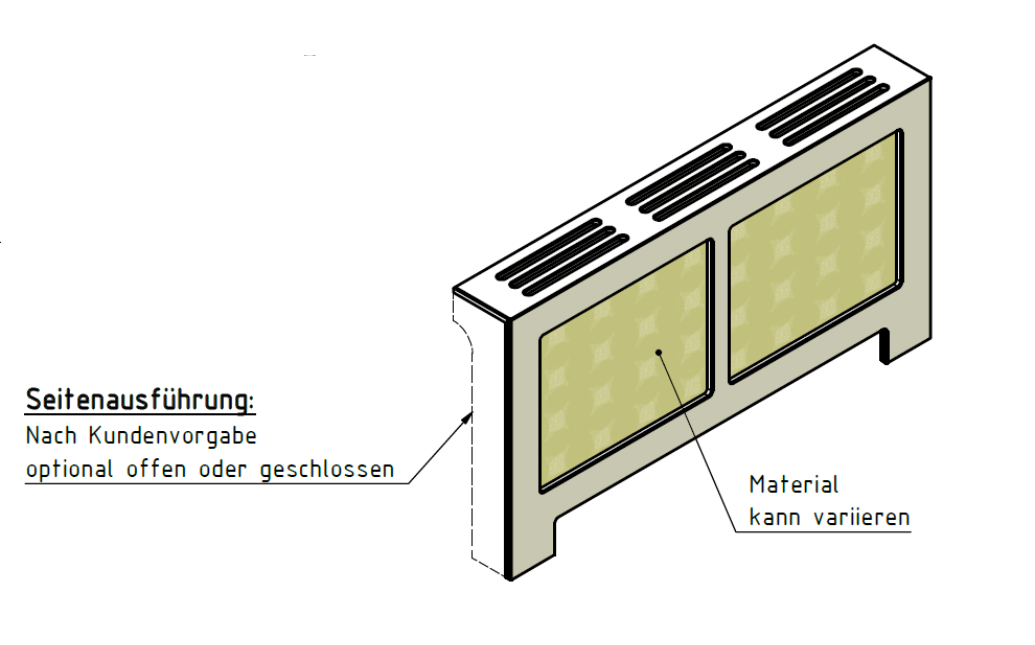 Seitenausführung:
Nach Kundenvorgabe
optional offen oder geschlossen

Material
kann variieren