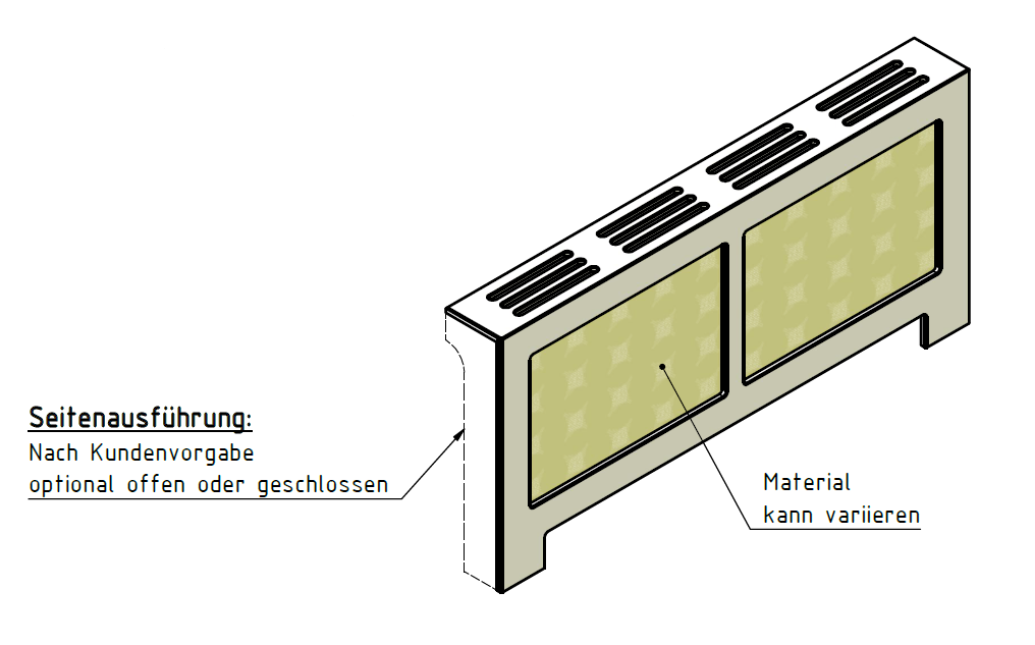 Seitenausführung:
Nach Kundenvorgabe
optional offen oder geschlossen

Material
kann variieren