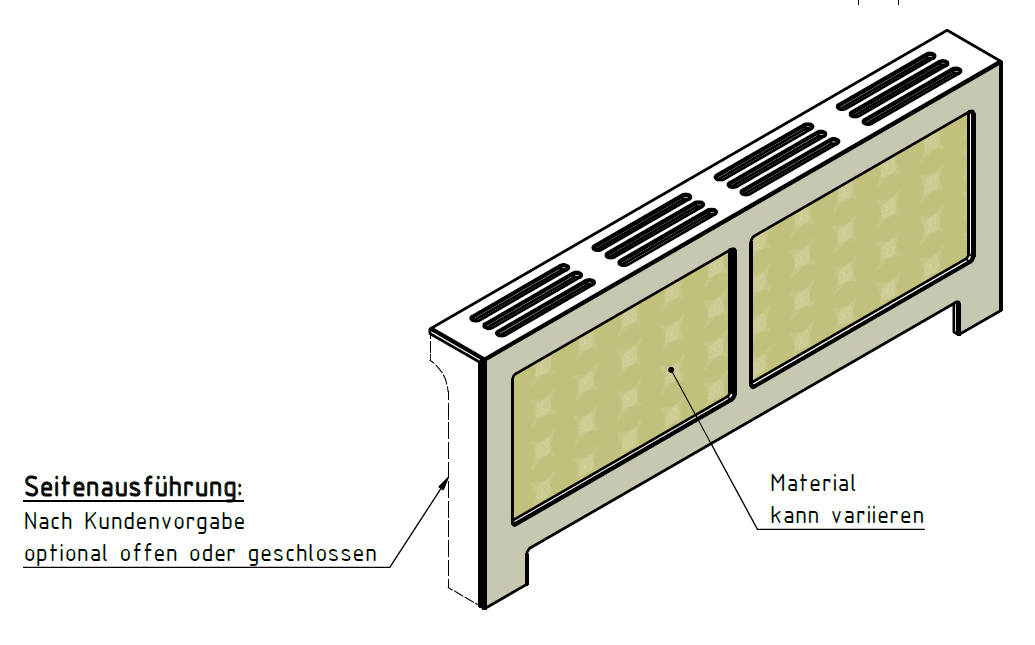 Seitenausführung:
Nach Kundenvorgabe
optional offen oder geschlossen

Material
kann variieren